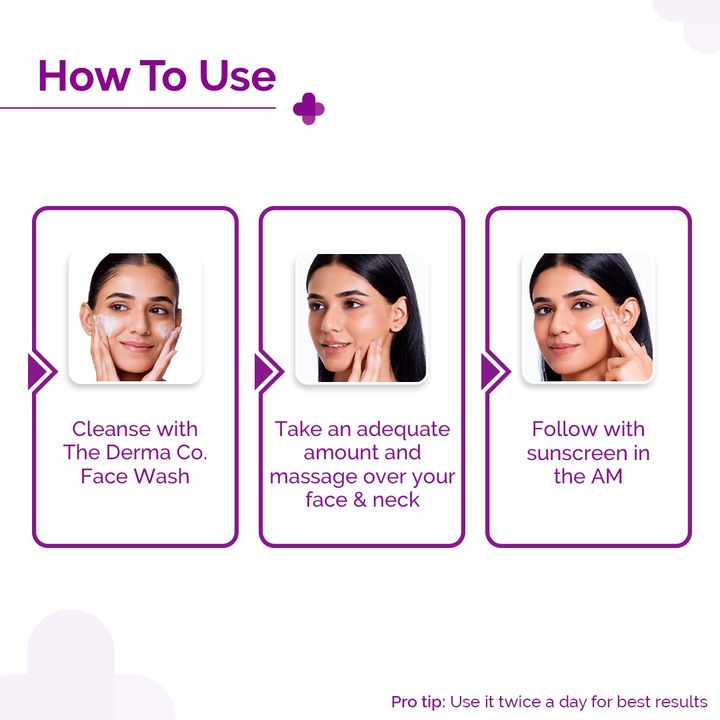 How To Use

Cleanse with The Derma Co. Face Wash

Take an adequate amount and massage over your face & neck

Follow with sunscreen in the AM

Pro tip: Use it twice a day for best results