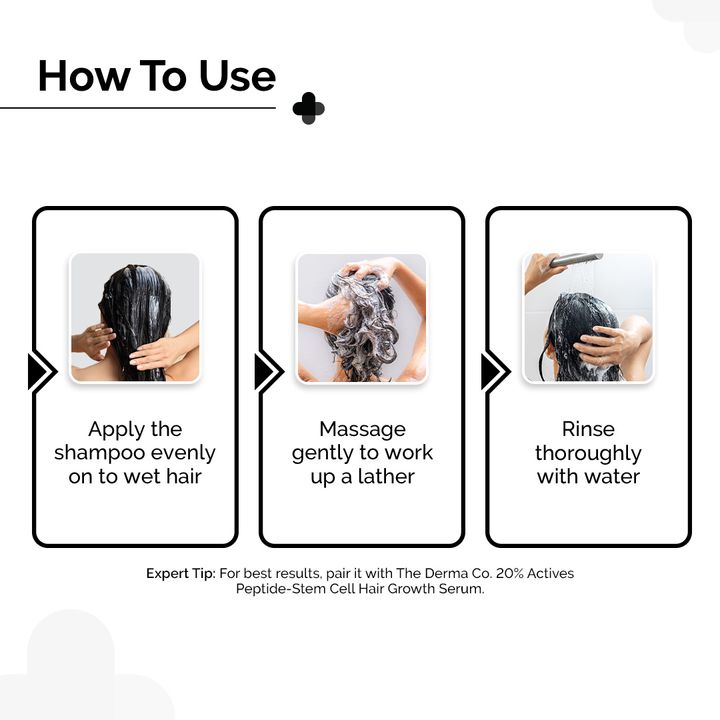 How To Use

Apply the shampoo evenly on to wet hair

Massage gently to work up a lather

Rinse thoroughly with water

Expert Tip: For best results, pair it with The Derma Co. 20% Actives Peptide-Stem Cell Hair Growth Serum.