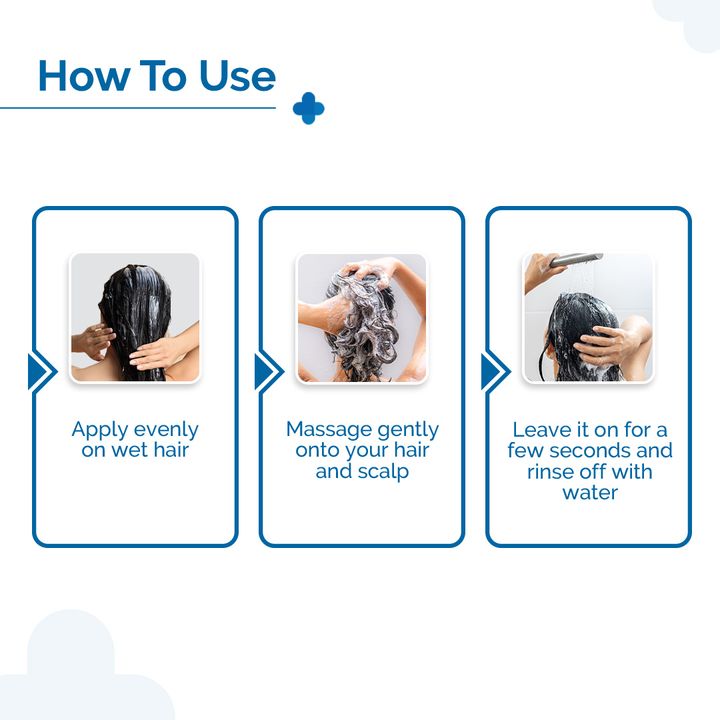 How To Use

Apply evenly on wet hair

Massage gently onto your hair and scalp

Leave it on for a few seconds and rinse off with water