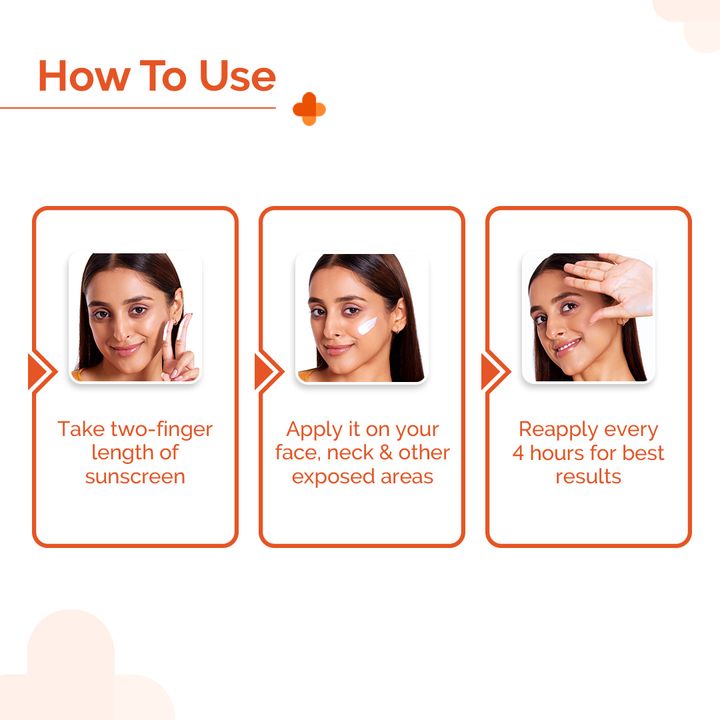 How To Use

Take two-finger length of sunscreen

Apply it on your face, neck & other exposed areas

Reapply every 4 hours for best results